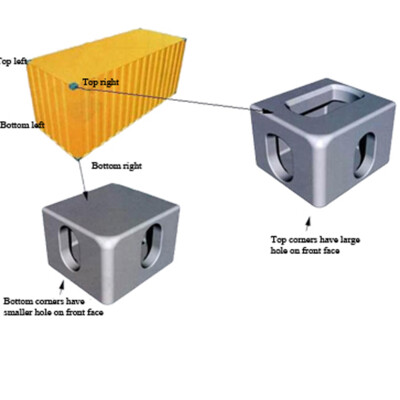 Top left

Top right

Bottom left

Bottom right

Top corners have large hole on front face

Bottom corners have smaller hole on front face